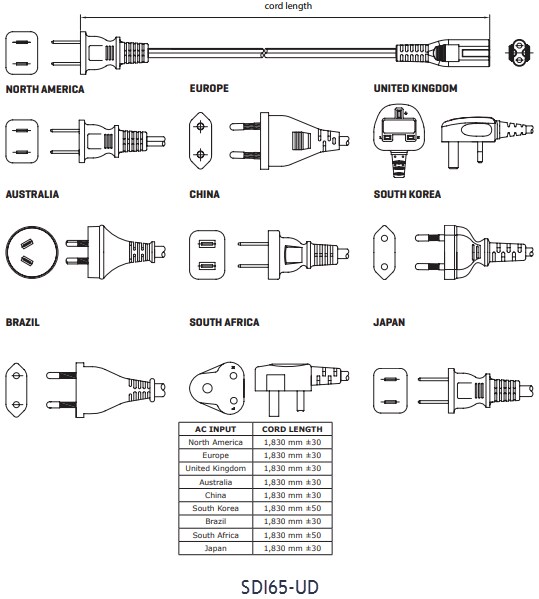 cord length

NORTH AMERICA

EUROPE

UNITED KINGDOM

AUSTRALIA

CHINA

SOUTH KOREA

BRAZIL

SOUTH AFRICA

JAPAN

| AC INPUT | CORD LENGTH |
|---|---|
| North America | 1,830 mm ±30 |
| Europe | 1,830 mm ±30 |
| United Kingdom | 1,830 mm ±30 |
| Australia | 1,830 mm ±30 |
| China | 1,830 mm ±30 |
| South Korea | 1,830 mm ±50 |
| Brazil | 1,830 mm ±30 |
| South Africa | 1,830 mm ±50 |
| Japan | 1,830 mm ±30 |

SDI65-UD